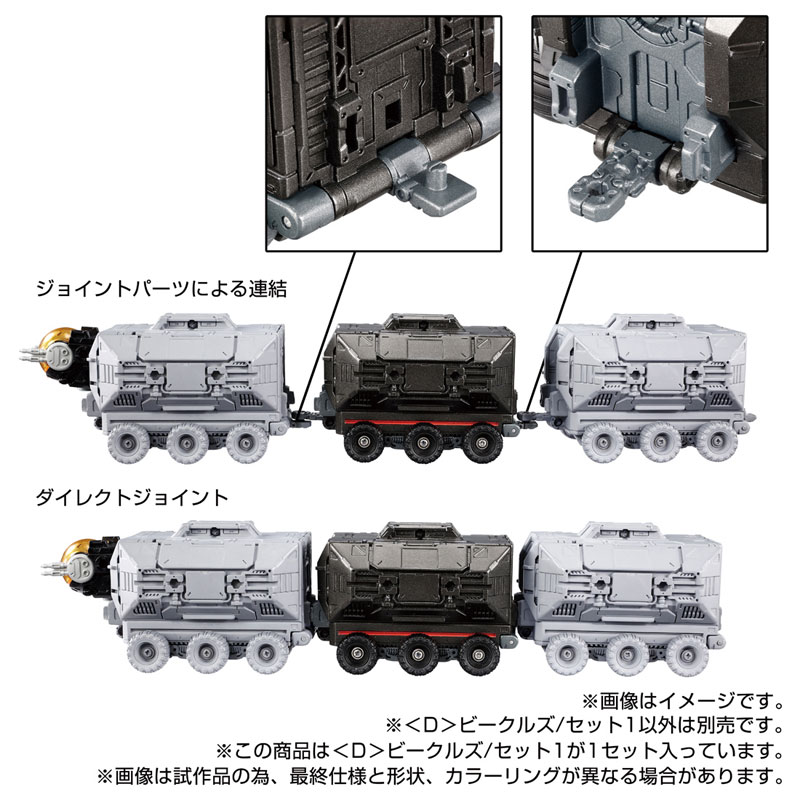 ジョイントパーツによる連結

ダイレクトジョイント

※画像はイメージです。
※＜D＞ビークルズ/セット1以外は別売です。
※この商品は＜D＞ビークルズ/セット1が1セット入っています。
※画像は試作品の為、最終仕様と形状、カラーリングが異なる場合があります。