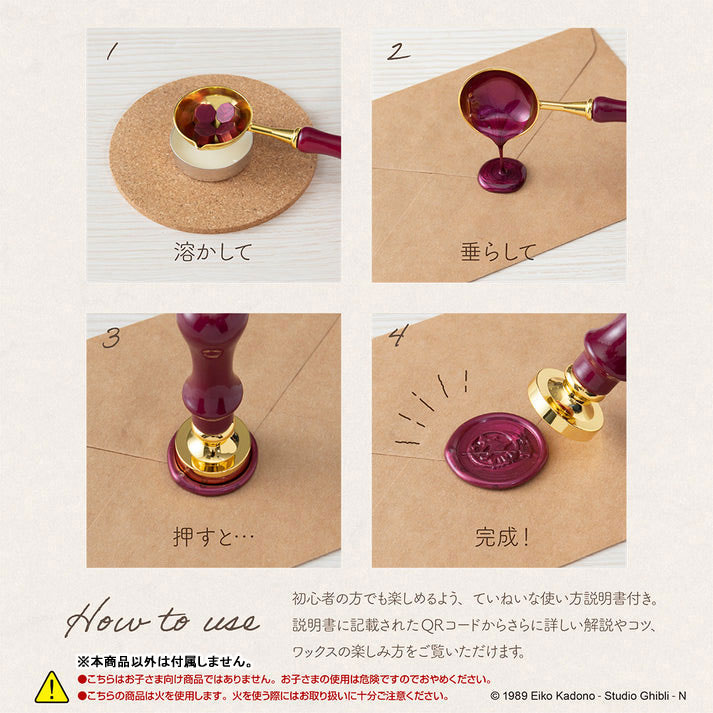 1

溶かして

2

垂らして

3

押すと…

4

完成！

How to use

初心者の方でも楽しめるよう、ていねいな使い方説明書付き。
説明書に記載されたQRコードからさらに詳しい解説やコツ、
ワックスの楽しみ方をご覧いただけます。

※本商品以外は付属しません。

●こちらはお子さま向け商品ではありません。お子さまの使用は危険ですのでおやめください。
●こちらの商品は火を使用します。火を使う際にはお取り扱いに十分ご注意ください。

© 1989 Eiko Kadono - Studio Ghibli - N