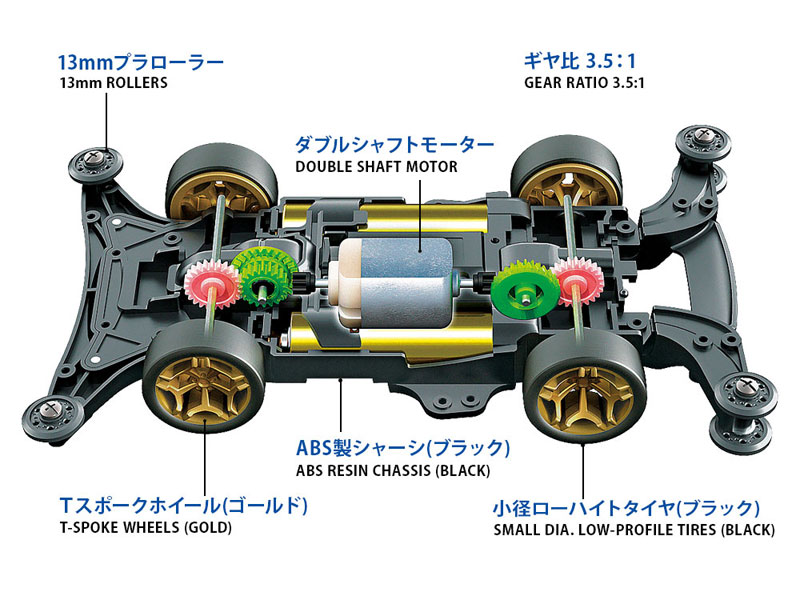 13mmプラローラー
13mm ROLLERS

ギヤ比 3.5：1
GEAR RATIO 3.5:1

ダブルシャフトモーター
DOUBLE SHAFT MOTOR

ABS製シャーシ(ブラック)
ABS RESIN CHASSIS (BLACK)

Tスポークホイール(ゴールド)
T-SPOKE WHEELS (GOLD)

小径ローハイトタイヤ(ブラック)
SMALL DIA. LOW-PROFILE TIRES (BLACK)